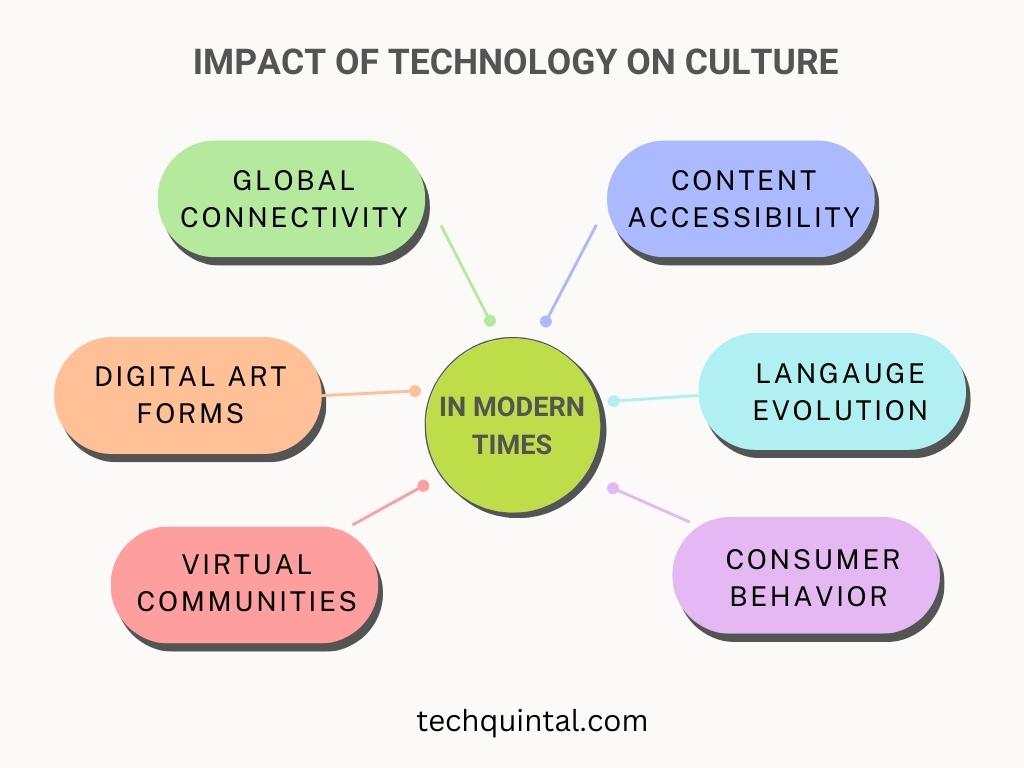 IMPACT OF TECHNOLOGY ON CULTURE

GLOBAL CONNECTIVITY

CONTENT ACCESSIBILITY

DIGITAL ART FORMS

IN MODERN TIMES

LANGAUGE EVOLUTION

VIRTUAL COMMUNITIES

CONSUMER BEHAVIOR

techquintal.com