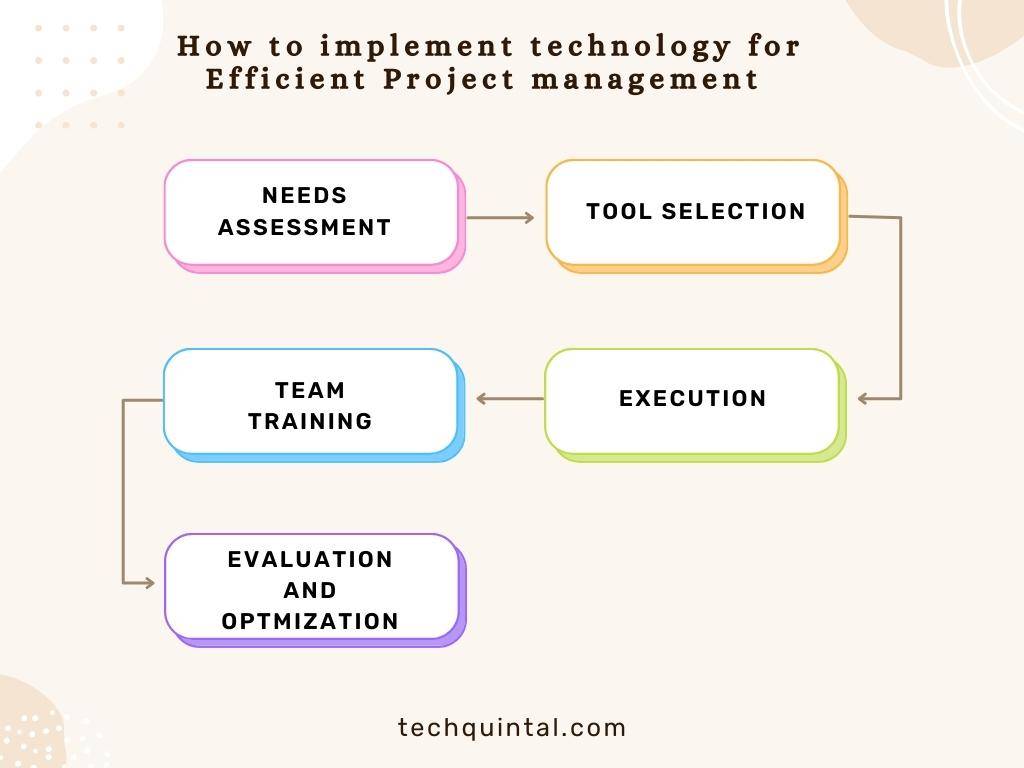 How to implement technology for Efficient Project management

NEEDS ASSESSMENT

TOOL SELECTION

EXECUTION

TEAM TRAINING

EVALUATION AND OPTMIZATION

techquintal.com