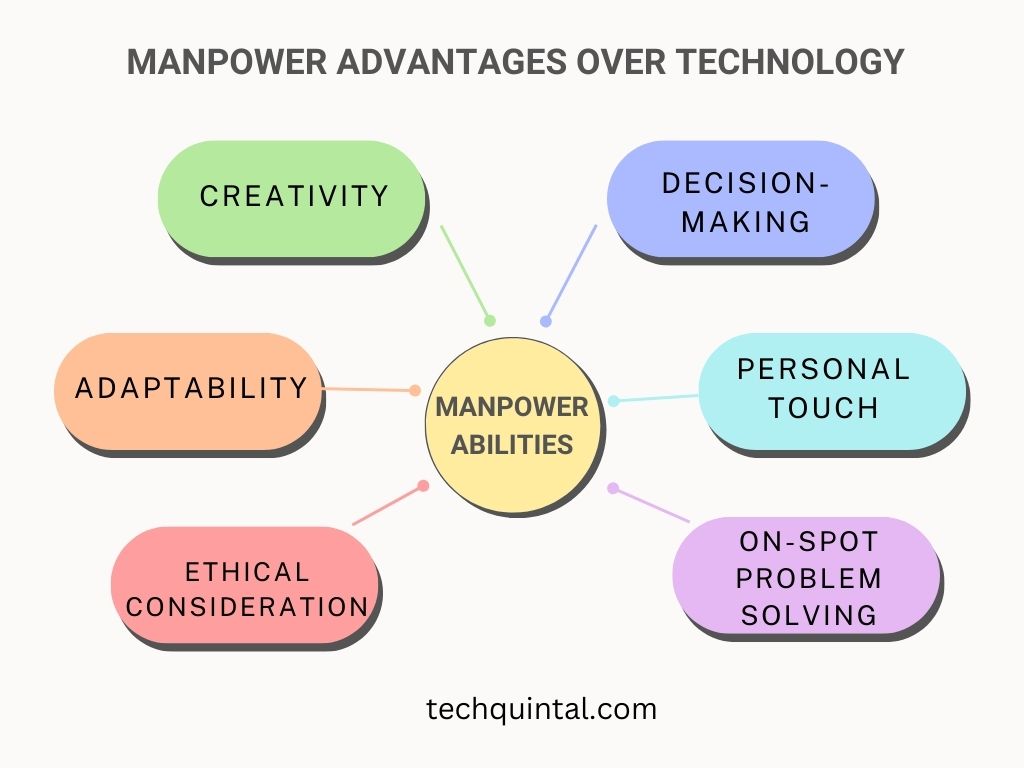 MANPOWER ADVANTAGES OVER TECHNOLOGY

CREATIVITY

DECISION-MAKING

ADAPTABILITY

MANPOWER ABILITIES

PERSONAL TOUCH

ETHICAL CONSIDERATION

ON-SPOT PROBLEM SOLVING

techquintal.com