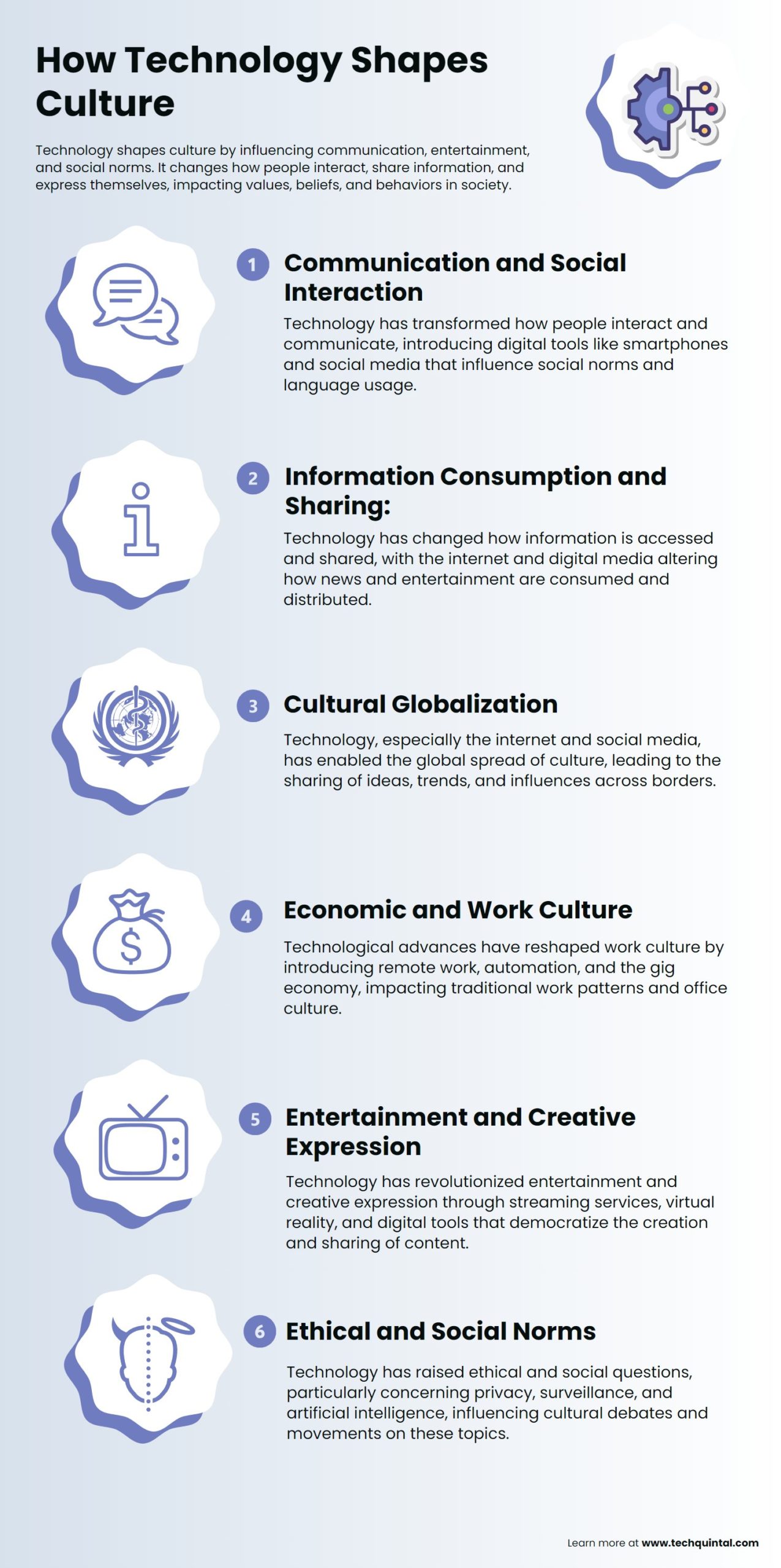 How Technology Shapes Culture

Technology shapes culture by influencing communication, entertainment, and social norms. It changes how people interact, share information, and express themselves, impacting values, beliefs, and behaviors in society.

1 Communication and Social Interaction

Technology has transformed how people interact and communicate, introducing digital tools like smartphones and social media that influence social norms and language usage.

2 Information Consumption and Sharing:

Technology has changed how information is accessed and shared, with the internet and digital media altering how news and entertainment are consumed and distributed.

3 Cultural Globalization

Technology, especially the internet and social media, has enabled the global spread of culture, leading to the sharing of ideas, trends, and influences across borders.

4 Economic and Work Culture

Technological advances have reshaped work culture by introducing remote work, automation, and the gig economy, impacting traditional work patterns and office culture.

5 Entertainment and Creative Expression

Technology has revolutionized entertainment and creative expression through streaming services, virtual reality, and digital tools that democratize the creation and sharing of content.

6 Ethical and Social Norms

Technology has raised ethical and social questions, particularly concerning privacy, surveillance, and artificial intelligence, influencing cultural debates and movements on these topics.

Learn more at www.techquintal.com