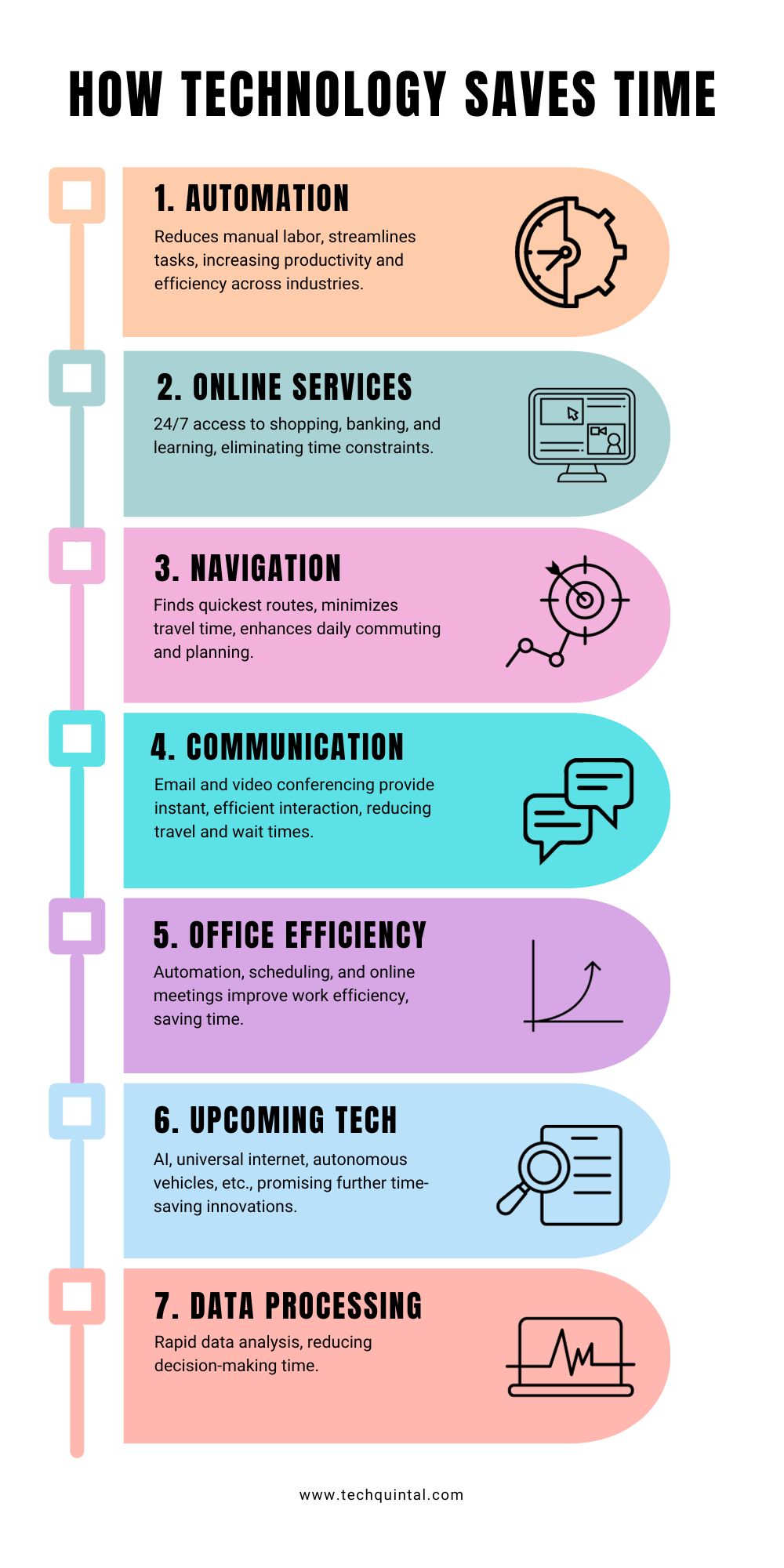 HOW TECHNOLOGY SAVES TIME

1. AUTOMATION

Reduces manual labor, streamlines tasks, increasing productivity and efficiency across industries.

2. ONLINE SERVICES

24/7 access to shopping, banking, and learning, eliminating time constraints.

3. NAVIGATION

Finds quickest routes, minimizes travel time, enhances daily commuting and planning.

4. COMMUNICATION

Email and video conferencing provide instant, efficient interaction, reducing travel and wait times.

5. OFFICE EFFICIENCY

Automation, scheduling, and online meetings improve work efficiency, saving time.

6. UPCOMING TECH

AI, universal internet, autonomous vehicles, etc., promising further time-saving innovations.

7. DATA PROCESSING

Rapid data analysis, reducing decision-making time.

www.techquintal.com