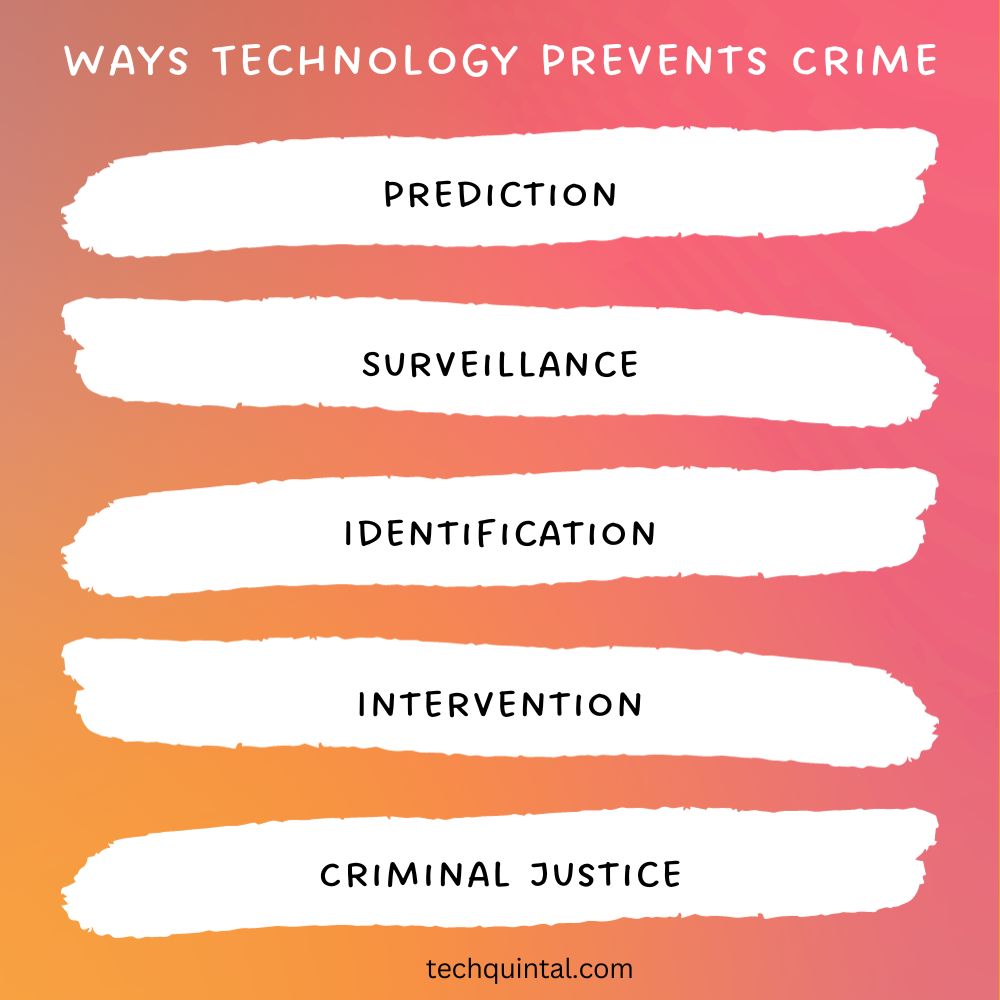 WAYS TECHNOLOGY PREVENTS CRIME

PREDICTION

SURVEILLANCE

IDENTIFICATION

INTERVENTION

CRIMINAL JUSTICE

techquintal.com